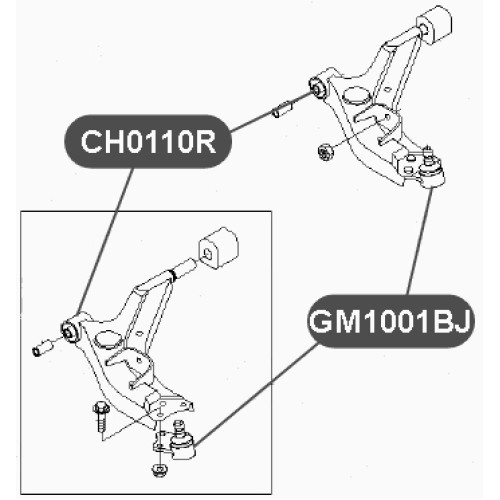 CH0110R

GM1001BJ