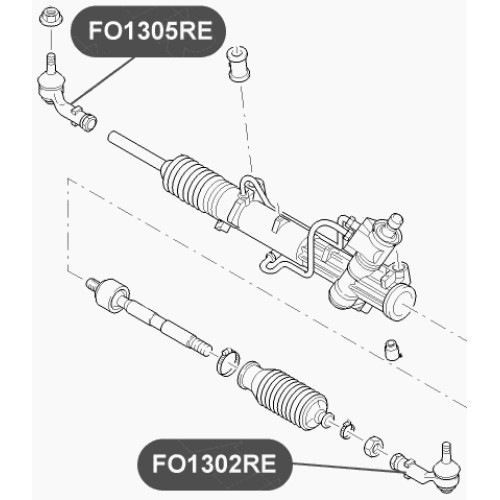 FO1305RE

FO1302RE