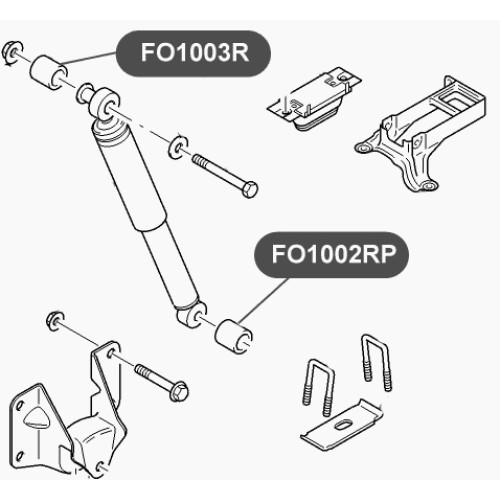 FO1003R

FO1002RP