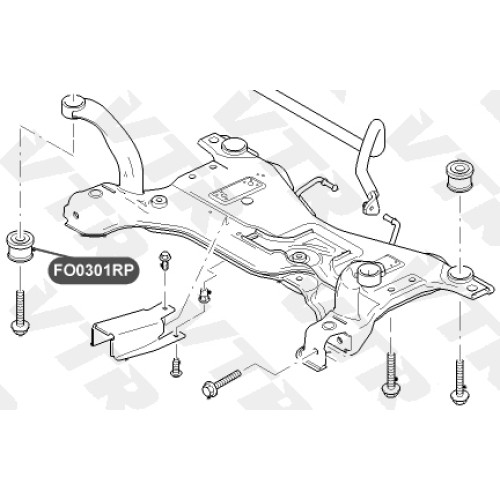 FO0301RP