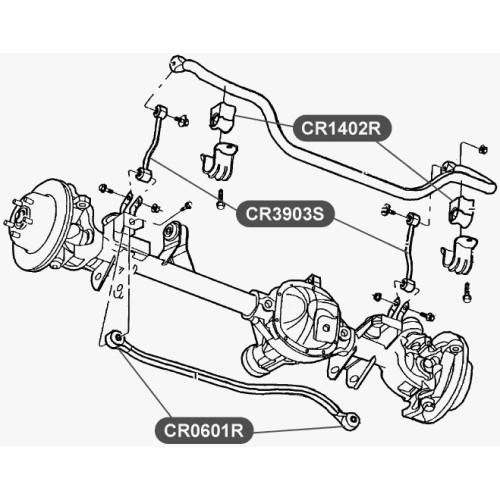 CR1402R

CR3903S

CR0601R