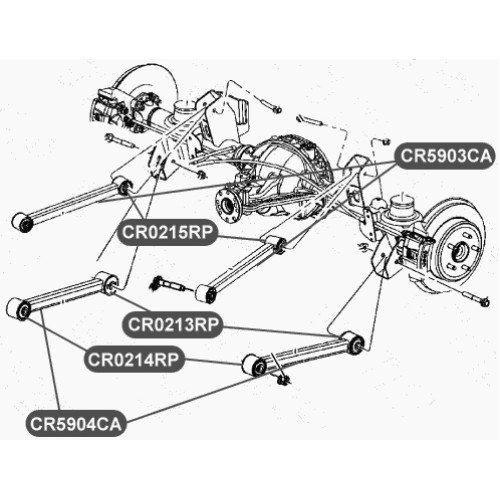 CR5903CA

CR0215RP

CR0213RP

CR0214RP

CR5904CA