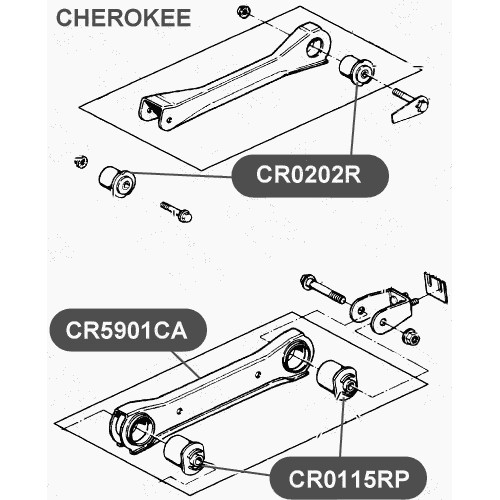 CHEROKEE

CR0202R

CR5901CA

CR0115RP