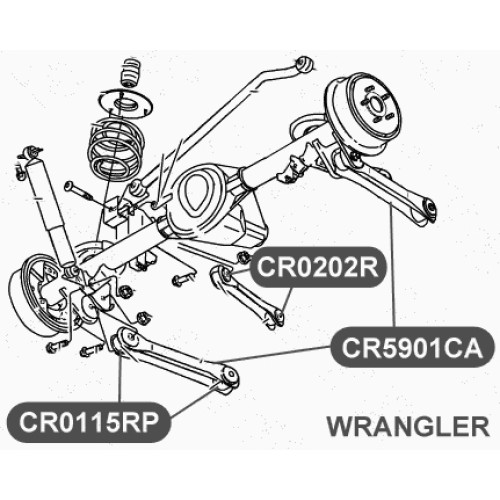 CR0202R

CR5901CA

CR0115RP

WRANGLER