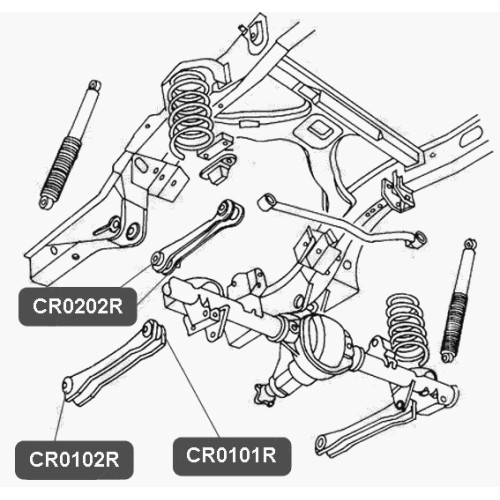 CR0202R

CR0102R

CR0101R