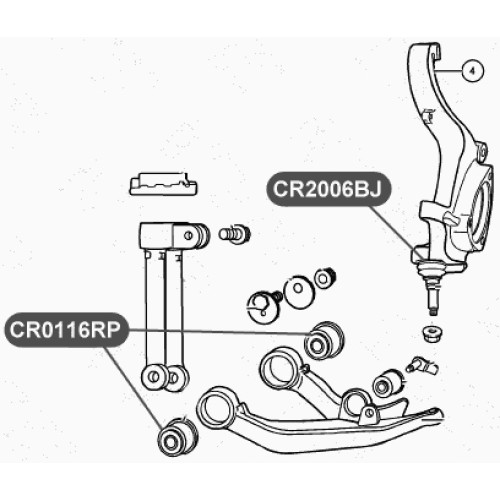 4

CR2006BJ

CR0116RP