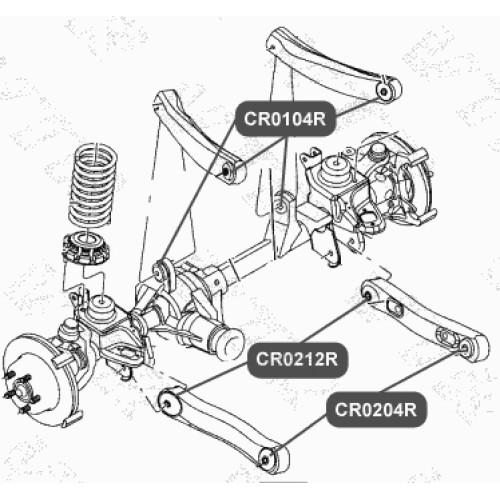 CR0104R

CR0212R

CR0204R