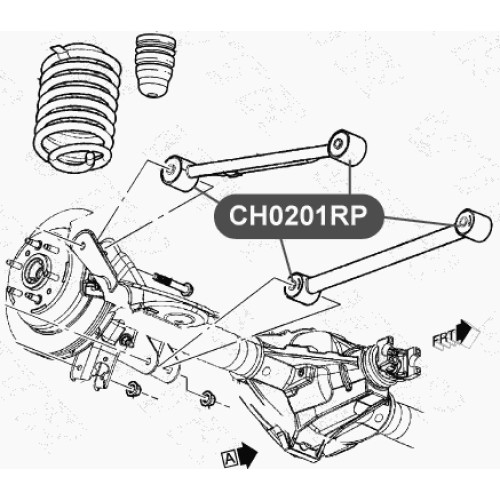 CH0201RP

FRT

A