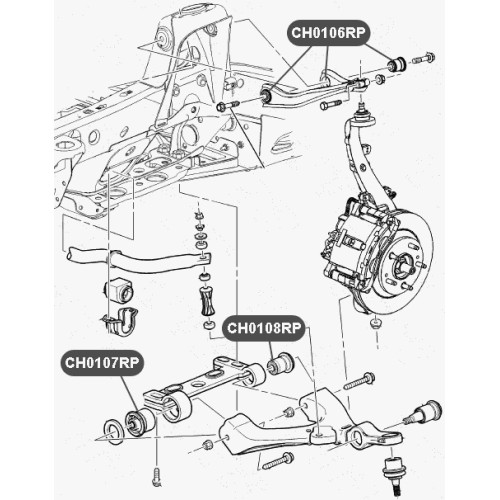 CH0106RP

CH0108RP

CH0107RP