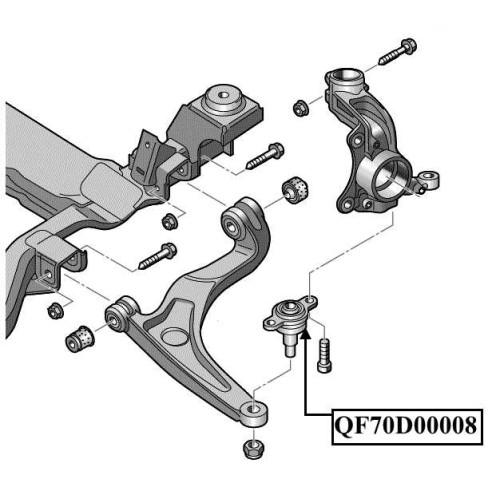 QF70D00008