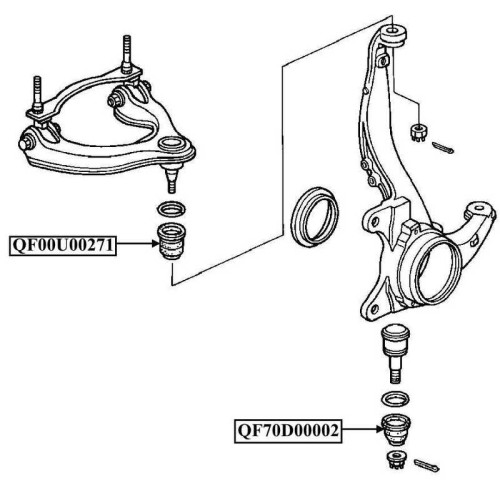 QF00U00271

QF70D00002