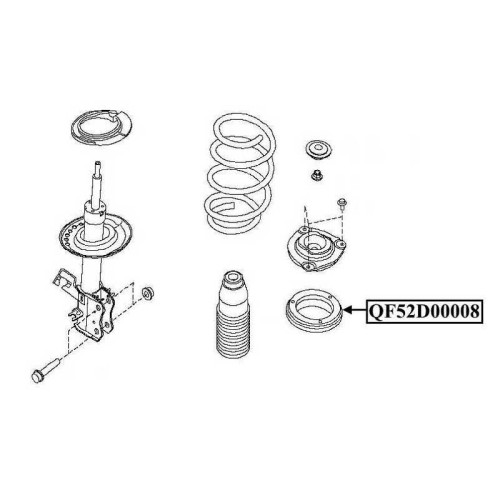 QF52D00008