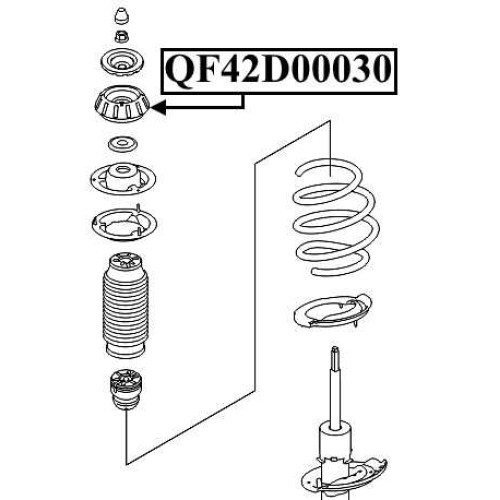 QF42D00030