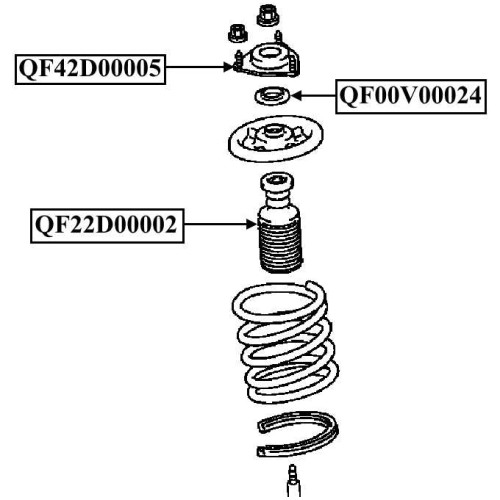 QF42D00005

QF00V00024

QF22D00002