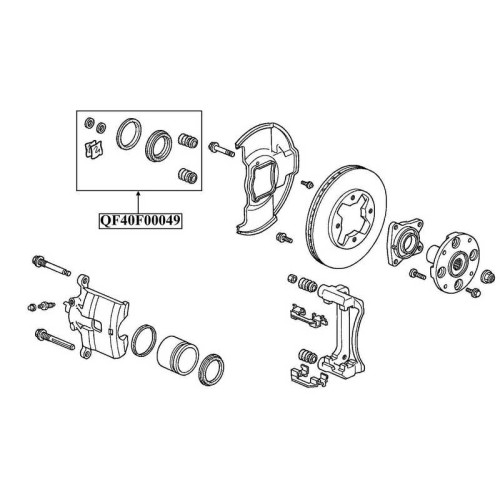 QF40F00049