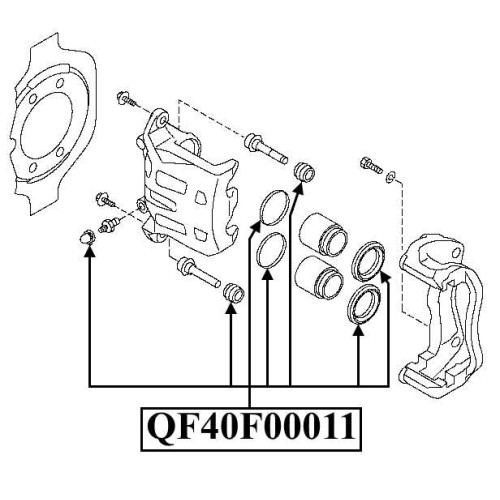 QF40F00011