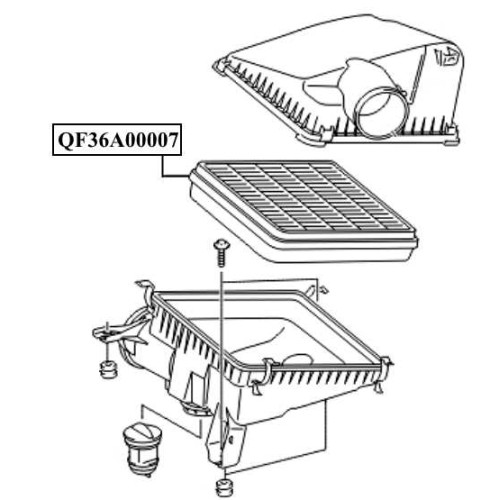 QF36A00007