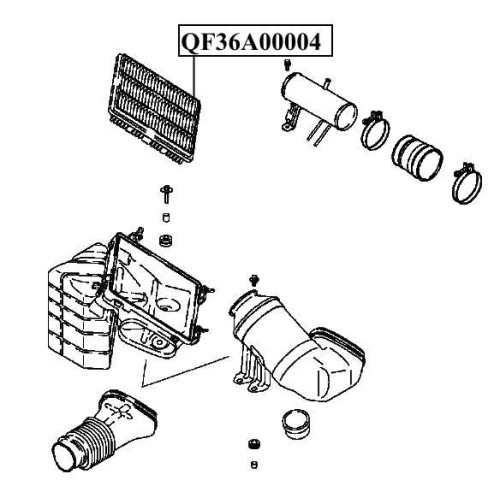 QF36A00004