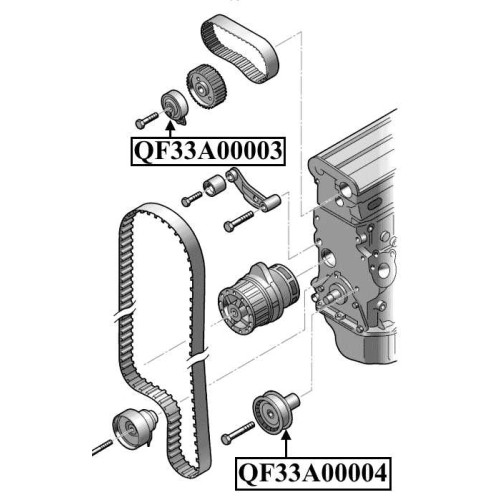 QF33A00003

QF33A00004