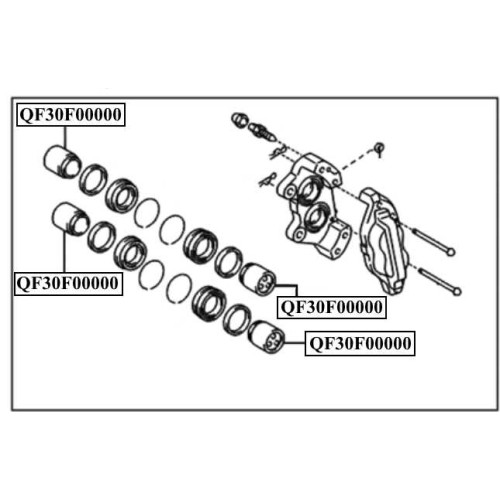 QF30F00000

QF30F00000

QF30F00000

QF30F00000