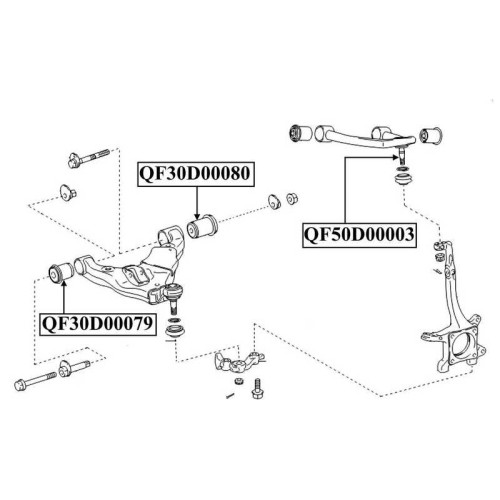 QF30D00080

QF50D00003

QF30D00079