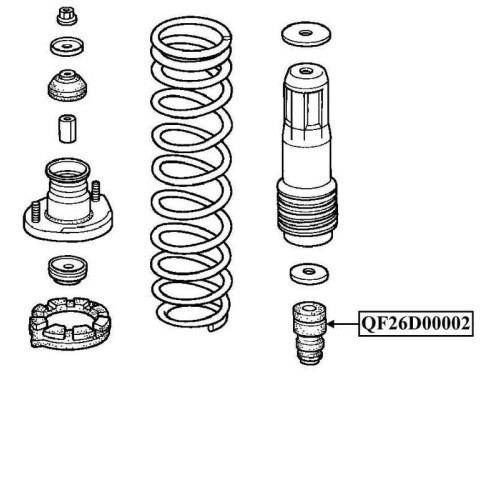 QF26D00002