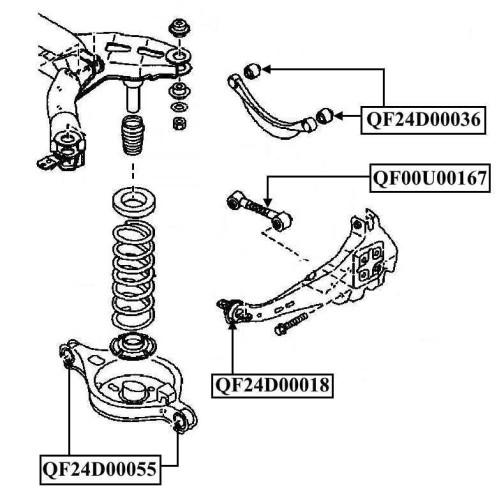 QF24D00036

QF00U00167

QF24D00018

QF24D00055