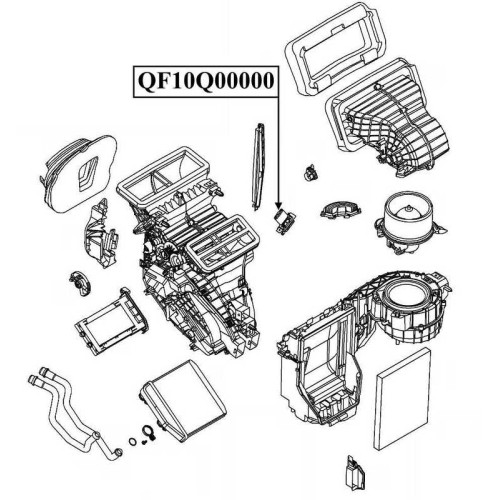 QF10Q00000