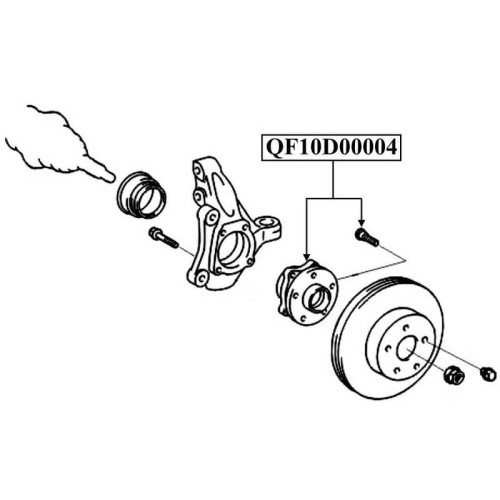 QF10D00004