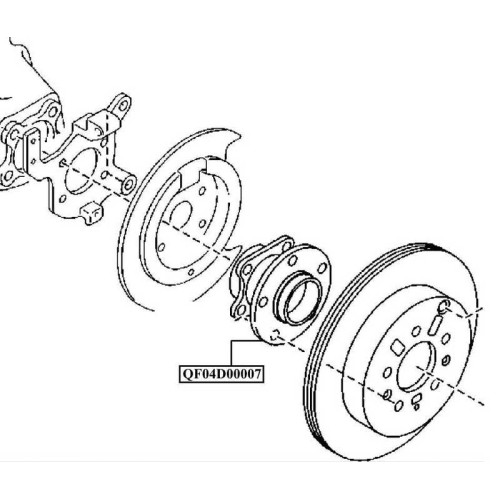 QF04D00007