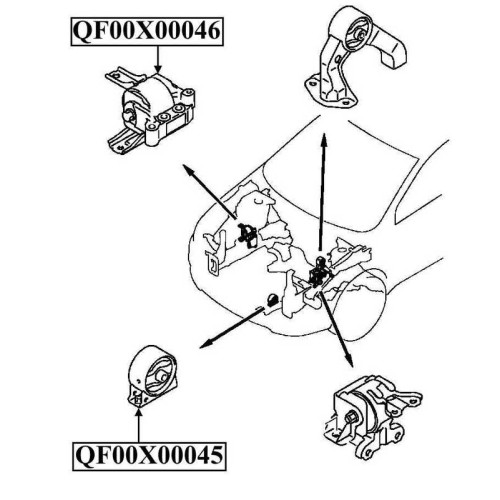 QF00X00046

QF00X00045