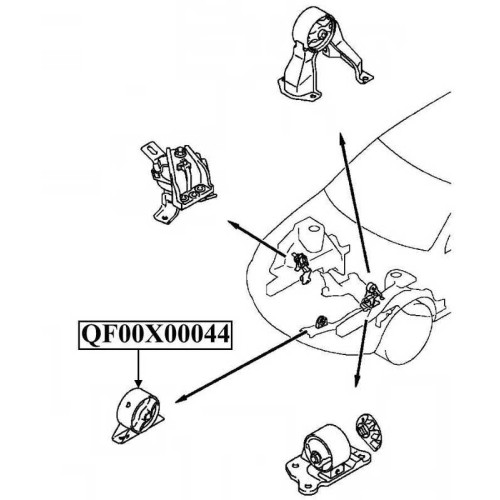 QF00X00044