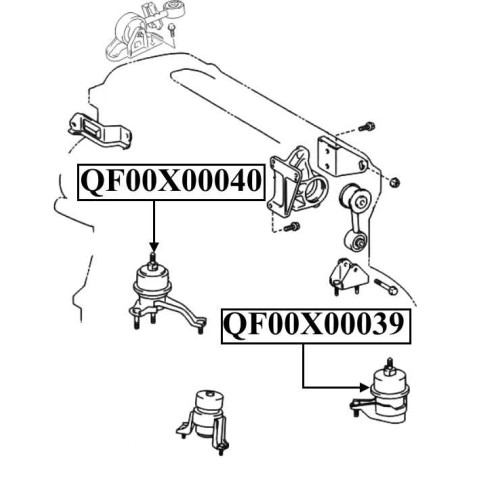 QF00X00040

QF00X00039