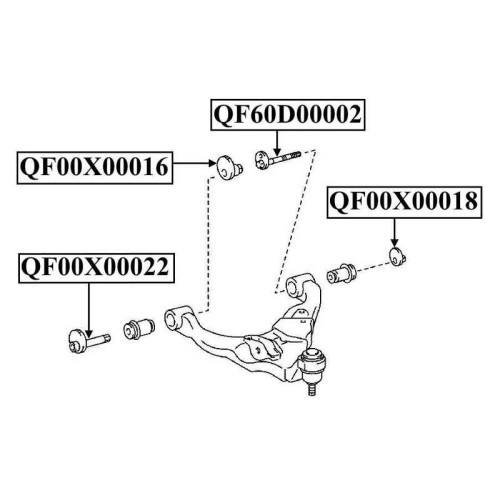 QF60D00002

QF00X00016

QF00X00018

QF00X00022