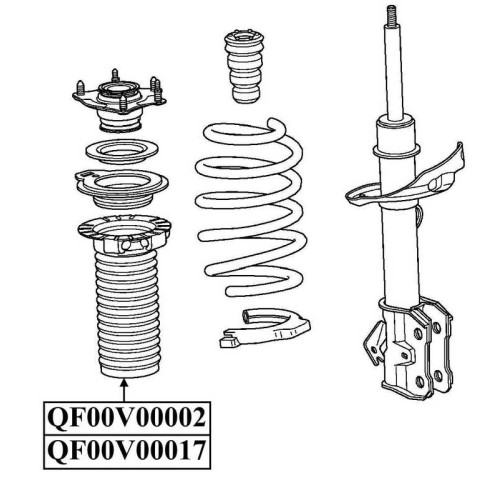 QF00V00002
QF00V00017