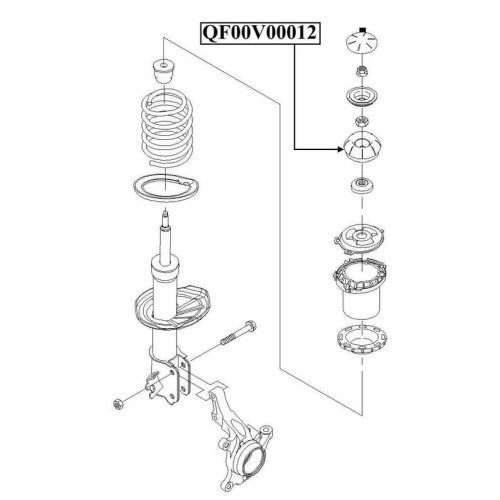 QF00V00012