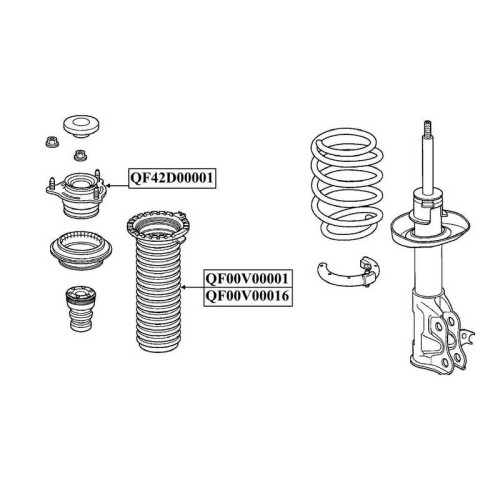 QF42D00001

QF00V00001
QF00V00016