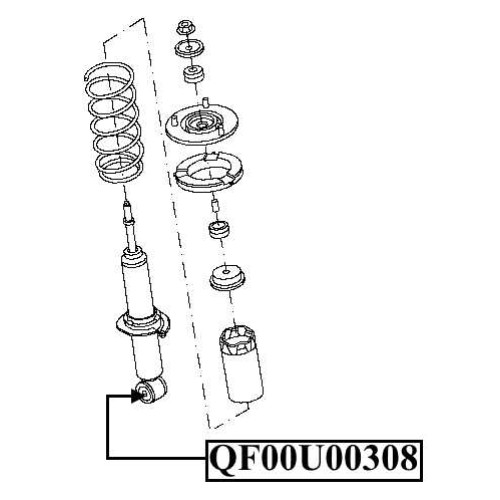 QF00U00308