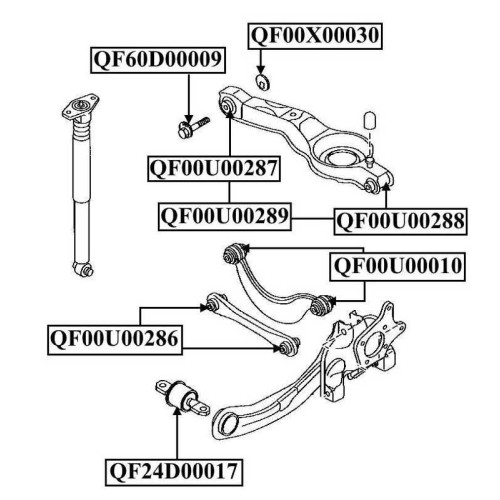 QF00X00030

QF60D00009

QF00U00287

QF00U00289

QF00U00288

QF00U00010

QF00U00286

QF24D00017