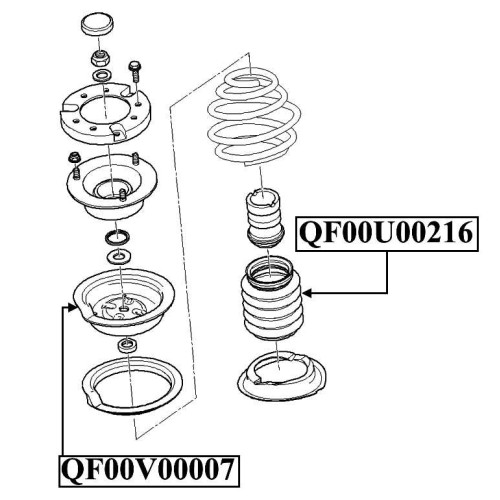 QF00U00216

QF00V00007