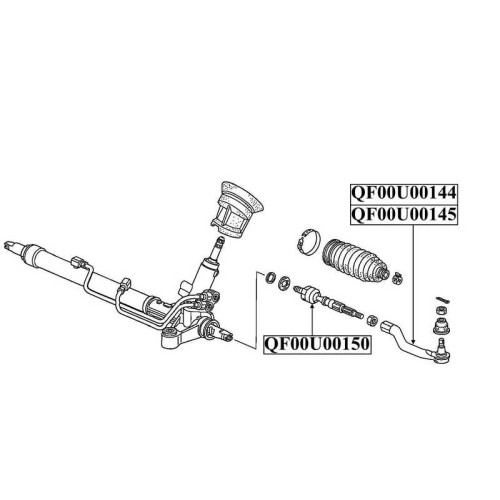 QF00U00144
QF00U00145
QF00U00150