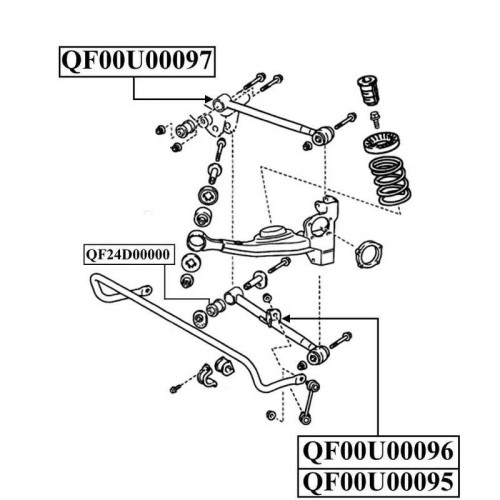 QF00U00097

QF24D00000

QF00U00096

QF00U00095