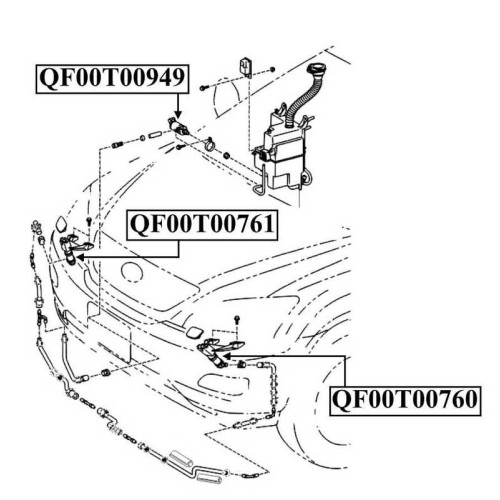 QF00T00949

QF00T00761

QF00T00760