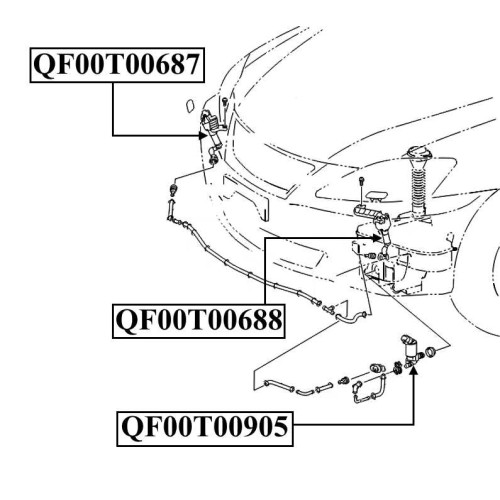 QF00T00687

QF00T00688

QF00T00905