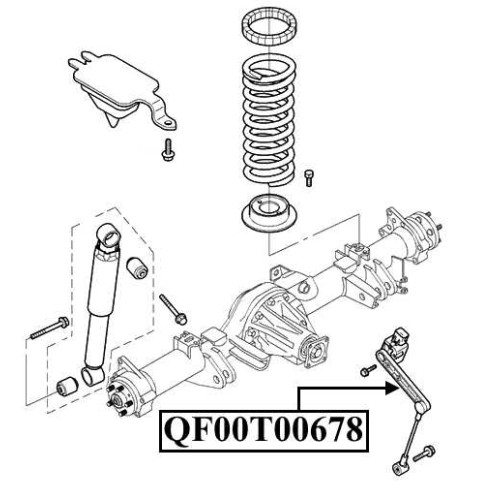 QF00T00678