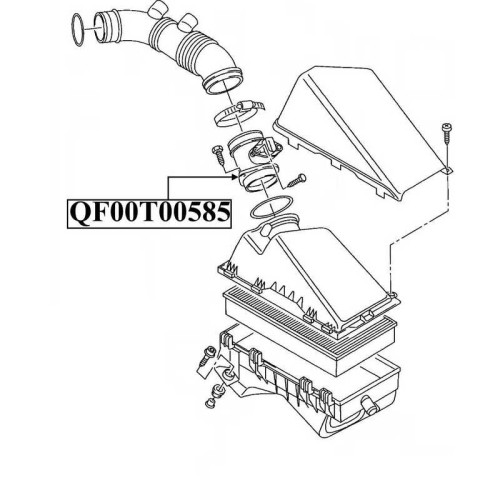 QF00T00585