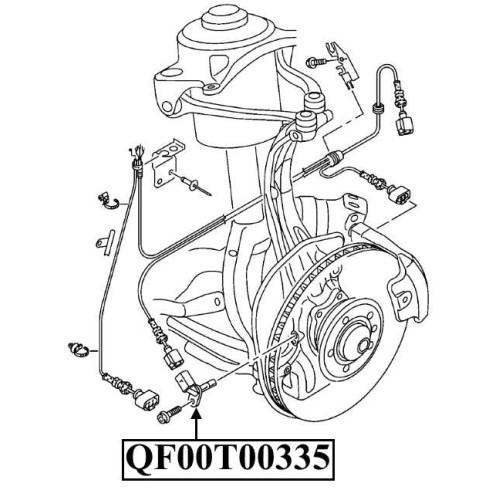 QF00T00335