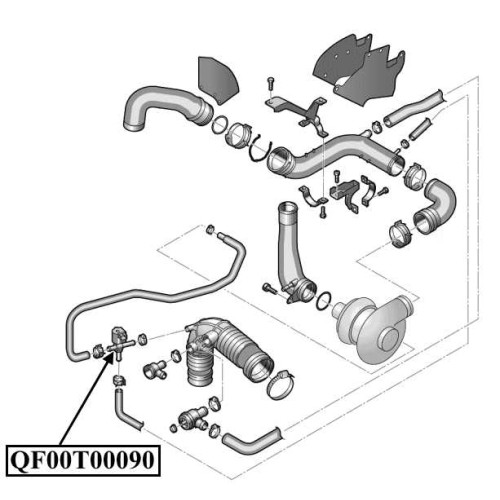 QF00T00090