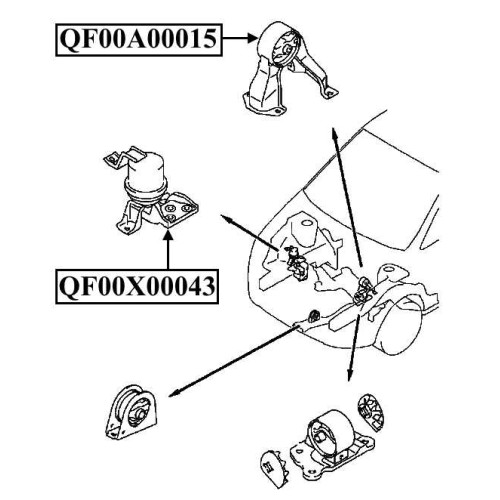 QF00A00015

QF00X00043