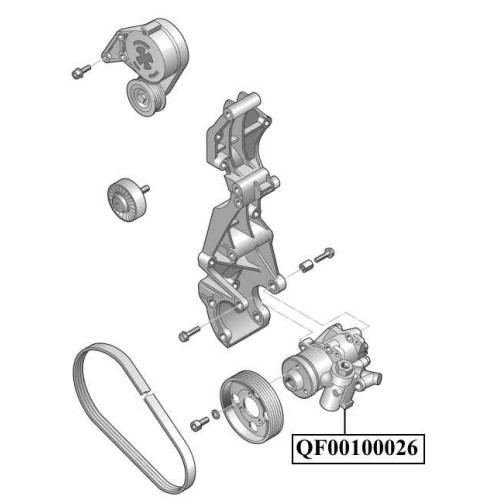 QF00100026